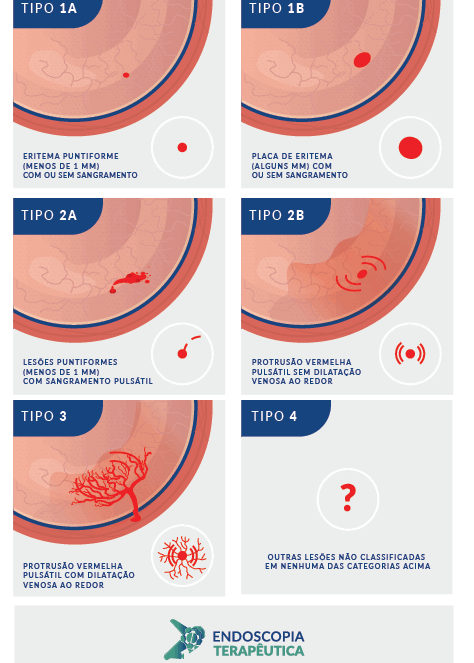 TIPO 1A

ERITEMA PUNTIFORME (MENOS DE 1 MM) COM OU SEM SANGRAMENTO

TIPO 1B

PLACA DE ERITEMA (ALGUNS MM) COM OU SEM SANGRAMENTO

TIPO 2A

LESÕES PUNTIFORMES (MENOS DE 1 MM) COM SANGRAMENTO PULSÁTIL

TIPO 2B

PROTRUSÃO VERMELHA PULSÁTIL SEM DILATAÇÃO VENOSA AO REDOR

TIPO 3

PROTRUSÃO VERMELHA PULSÁTIL COM DILATAÇÃO VENOSA AO REDOR

TIPO 4

?

OUTRAS LESÕES NÃO CLASSIFICADAS EM NENHUMA DAS CATEGORIAS ACIMA

ENDOSCOPIA TERAPÊUTICA