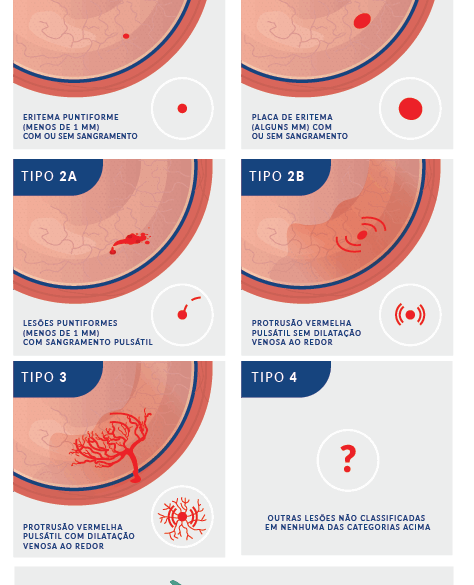 ERITEMA PUNTIFORME (MENOS DE 1 MM) COM OU SEM SANGRAMENTO

PLACA DE ERITEMA (ALGUNS MM) COM OU SEM SANGRAMENTO

TIPO 2A

LESÕES PUNTIFORMES (MENOS DE 1 MM) COM SANGRAMENTO PULSÁTIL

TIPO 2B

PROTRUSÃO VERMELHA PULSÁTIL SEM DILATAÇÃO VENOSA AO REDOR

TIPO 3

PROTRUSÃO VERMELHA PULSÁTIL COM DILATAÇÃO VENOSA AO REDOR

TIPO 4

?

OUTRAS LESÕES NÃO CLASSIFICADAS EM NENHUMA DAS CATEGORIAS ACIMA