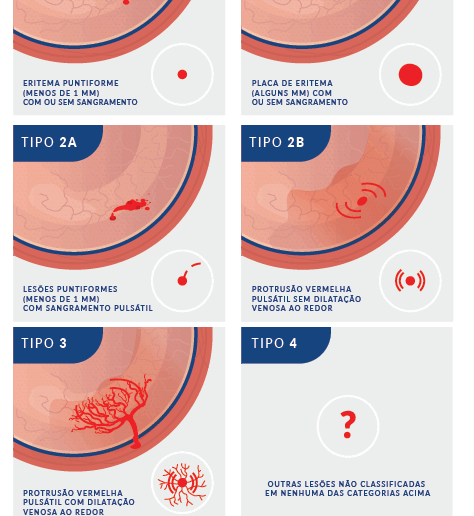 ERITEMA PUNTIFORME (MENOS DE 1 MM) COM OU SEM SANGRAMENTO

PLACA DE ERITEMA (ALGUNS MM) COM OU SEM SANGRAMENTO

TIPO 2A

LESÕES PUNTIFORMES (MENOS DE 1 MM) COM SANGRAMENTO PULSÁTIL

TIPO 2B

PROTRUSÃO VERMELHA PULSÁTIL SEM DILATAÇÃO VENOSA AO REDOR

TIPO 3

PROTRUSÃO VERMELHA PULSÁTIL COM DILATAÇÃO VENOSA AO REDOR

TIPO 4

?

OUTRAS LESÕES NÃO CLASSIFICADAS EM NENHUMA DAS CATEGORIAS ACIMA