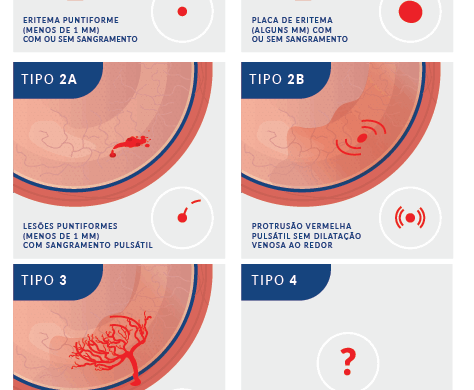 ERITEMA PUNTIFORME (MENOS DE 1 MM) COM OU SEM SANGRAMENTO

PLACA DE ERITEMA (ALGUNS MM) COM OU SEM SANGRAMENTO

TIPO 2A

LESÕES PUNTIFORMES (MENOS DE 1 MM) COM SANGRAMENTO PULSÁTIL

TIPO 2B

PROTRUSÃO VERMELHA PULSÁTIL SEM DILATAÇÃO VENOSA AO REDOR

TIPO 3

TIPO 4

?